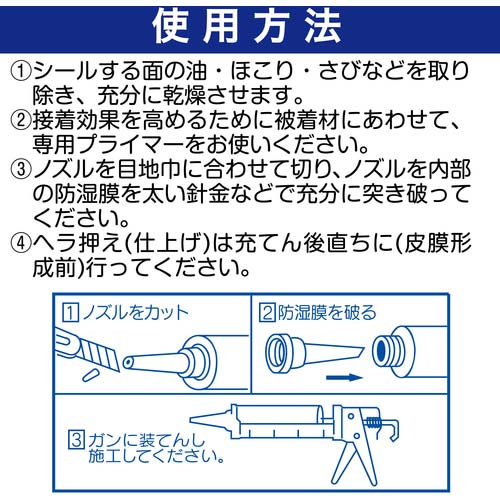 使用方法

①シールする面の油・ほこり・さびなどを取り除き、充分に乾燥させます。
②接着効果を高めるために被着材にあわせて、専用プライマーをお使いください。
③ノズルを目地巾に合わせて切り、ノズルを内部の防湿膜を太い針金などで充分に突き破ってください。
④ヘラ押え(仕上げ)は充てん後直ちに(皮膜形成前)行ってください。

1 ノズルをカット

2 防湿膜を破る

3 ガンに装てんし施工してください。