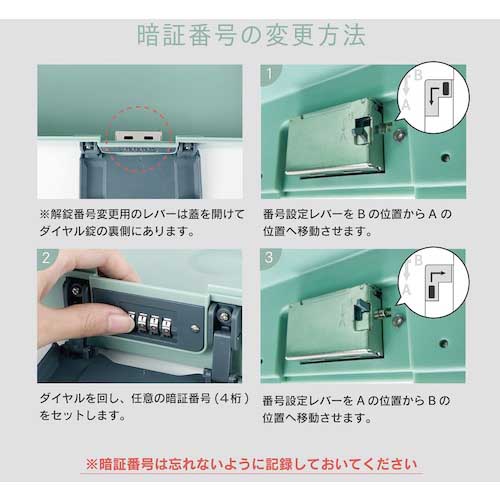 暗証番号の変更方法

※解錠番号変更用のレバーは蓋を開けてダイヤル錠の裏側にあります。

1

B

A

番号設定レバーを B の位置から A の位置へ移動させます。

2

ダイヤルを回し、任意の暗証番号（4桁）をセットします。

3

B

A

番号設定レバーを A の位置から B の位置へ移動させます。

※暗証番号は忘れないように記録しておいてください