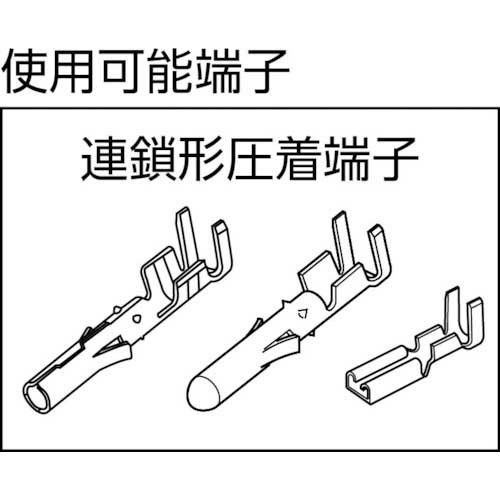 使用可能端子

連鎖形圧着端子